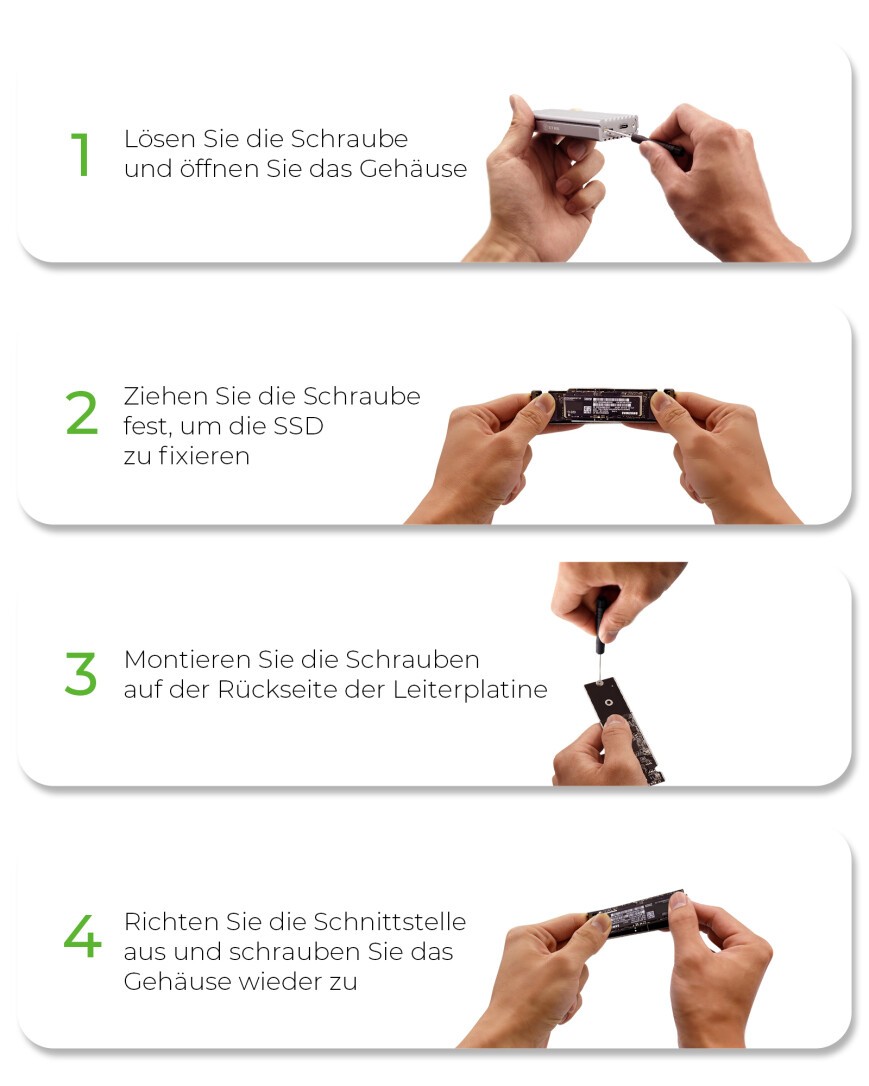 1
Lösen Sie die Schraube und öffnen Sie das Gehäuse

2
Ziehen Sie die Schraube fest, um die SSD zu fixieren

3
Montieren Sie die Schrauben auf der Rückseite der Leiterplatine

4
Richten Sie die Schnittstelle aus und schrauben Sie das Gehäuse wieder zu