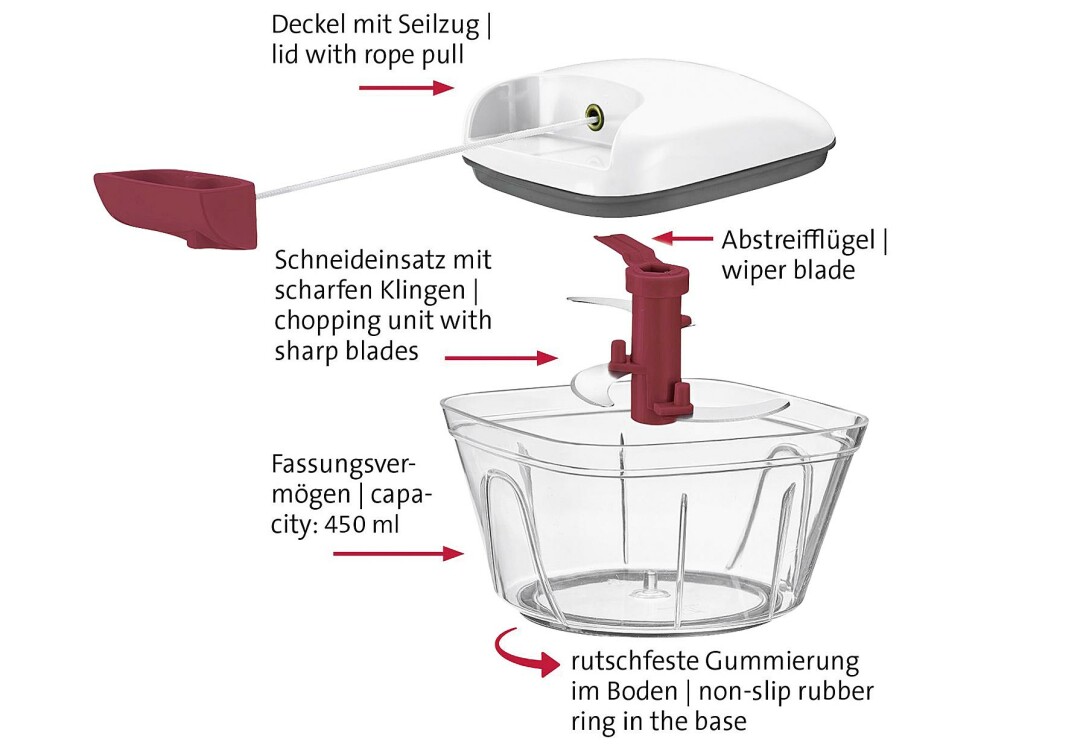 Deckel mit Seilzug | lid with rope pull

Abstreifflügel | wiper blade

Schneideinsatz mit scharfen Klingen | chopping unit with sharp blades

Fassungsvermögen | capacity: 450 ml

rutschfeste Gummierung im Boden | non-slip rubber ring in the base