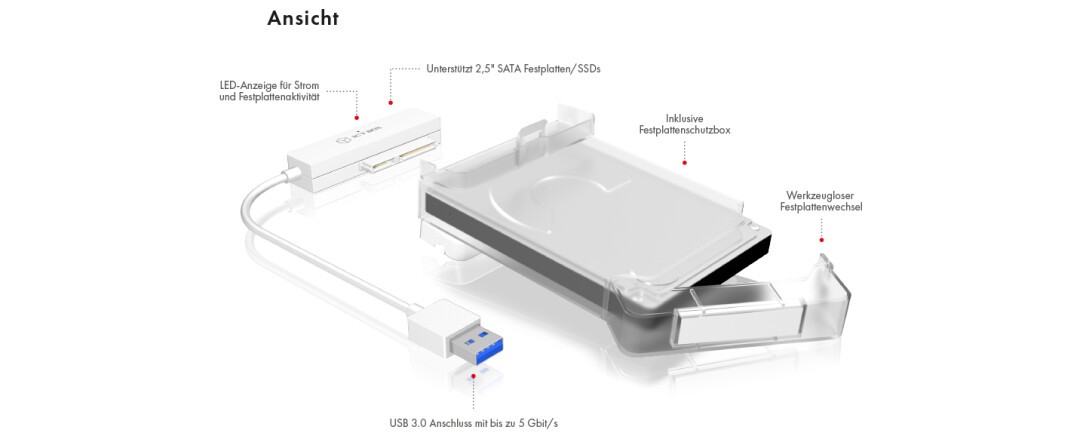 Ansicht

LED-Anzeige für Strom und Festplattenaktivität

Unterstützt 2,5" SATA Festplatten/SSDs

Inklusive Festplattenschutzbox

Werkzeugloser Festplattenwechsel

USB 3.0 Anschluss mit bis zu 5 Gbit/s