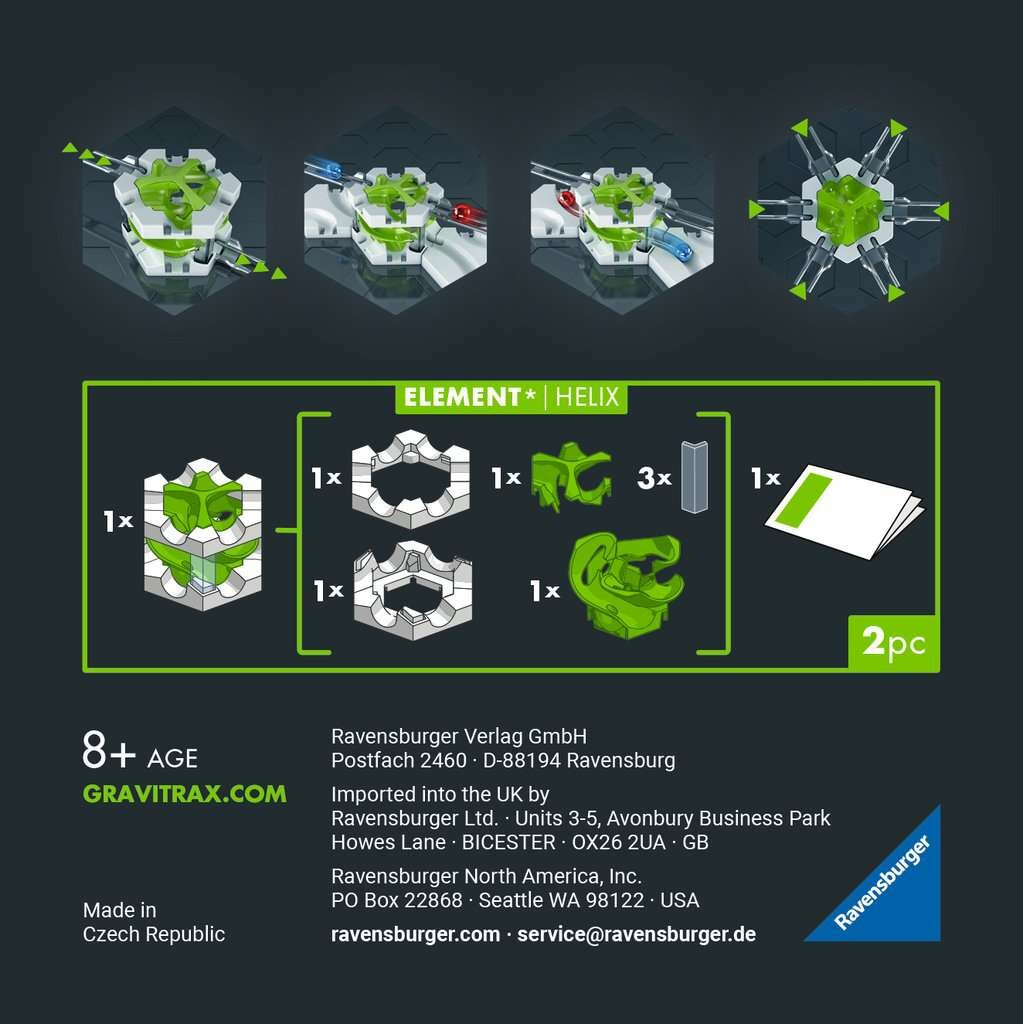 ELEMENT* | HELIX

1x

1x

1x

3x

1x

1x

1x

2pc

8+ AGE
GRAVITRAX.COM

Made in
Czech Republic

Ravensburger Verlag GmbH
Postfach 2460 · D-88194 Ravensburg

Imported into the UK by
Ravensburger Ltd. · Units 3-5, Avonbury Business Park
Howes Lane · BICESTER · OX26 2UA · GB

Ravensburger North America, Inc.
PO Box 22868 · Seattle WA 98122 · USA

ravensburger.com · service@ravensburger.de

Ravensburger